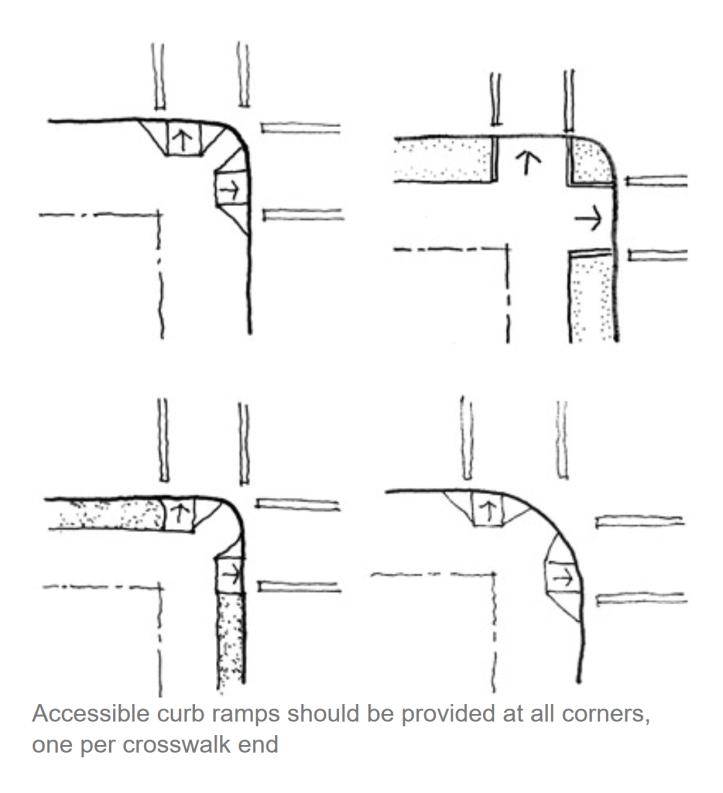 Accessible curb ramps should be provided at all corners, one per crosswalk end